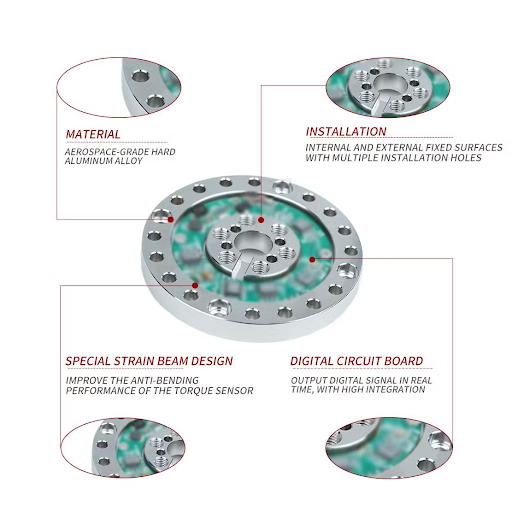 MATERIAL

AEROSPACE-GRADE HARD ALUMINUM ALLOY

INSTALLATION

INTERNAL AND EXTERNAL FIXED SURFACES WITH MULTIPLE INSTALLATION HOLES

SPECIAL STRAIN BEAM DESIGN

IMPROVE THE ANTI-BENDING PERFORMANCE OF THE TORQUE SENSOR

DIGITAL CIRCUIT BOARD

OUTPUT DIGITAL SIGNAL IN REAL TIME, WITH HIGH INTEGRATION